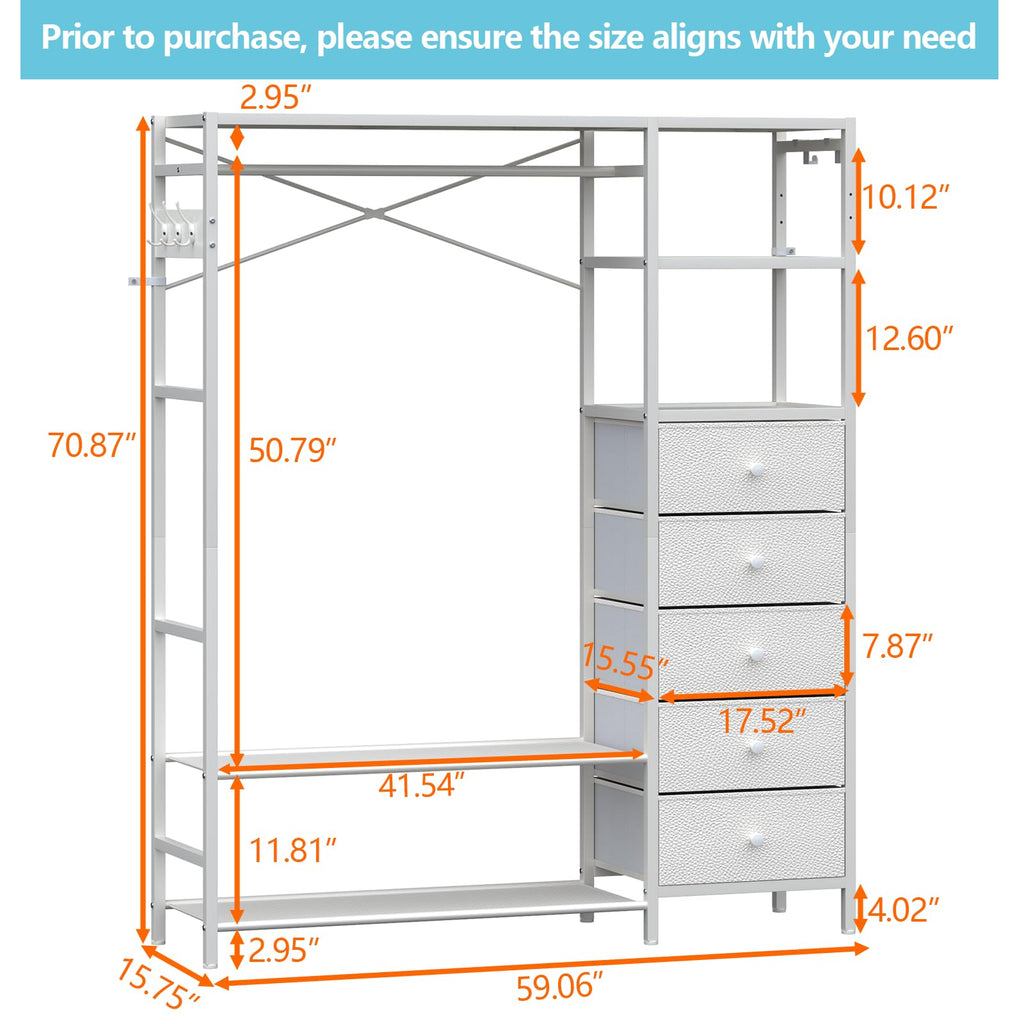 Prior to purchase, please ensure the size aligns with your need

2.95″

10.12″

12.60″

70.87″

50.79″

15.55″

7.87″

17.52″

41.54″

11.81″

4.02″

2.95″

15.75″

59.06″