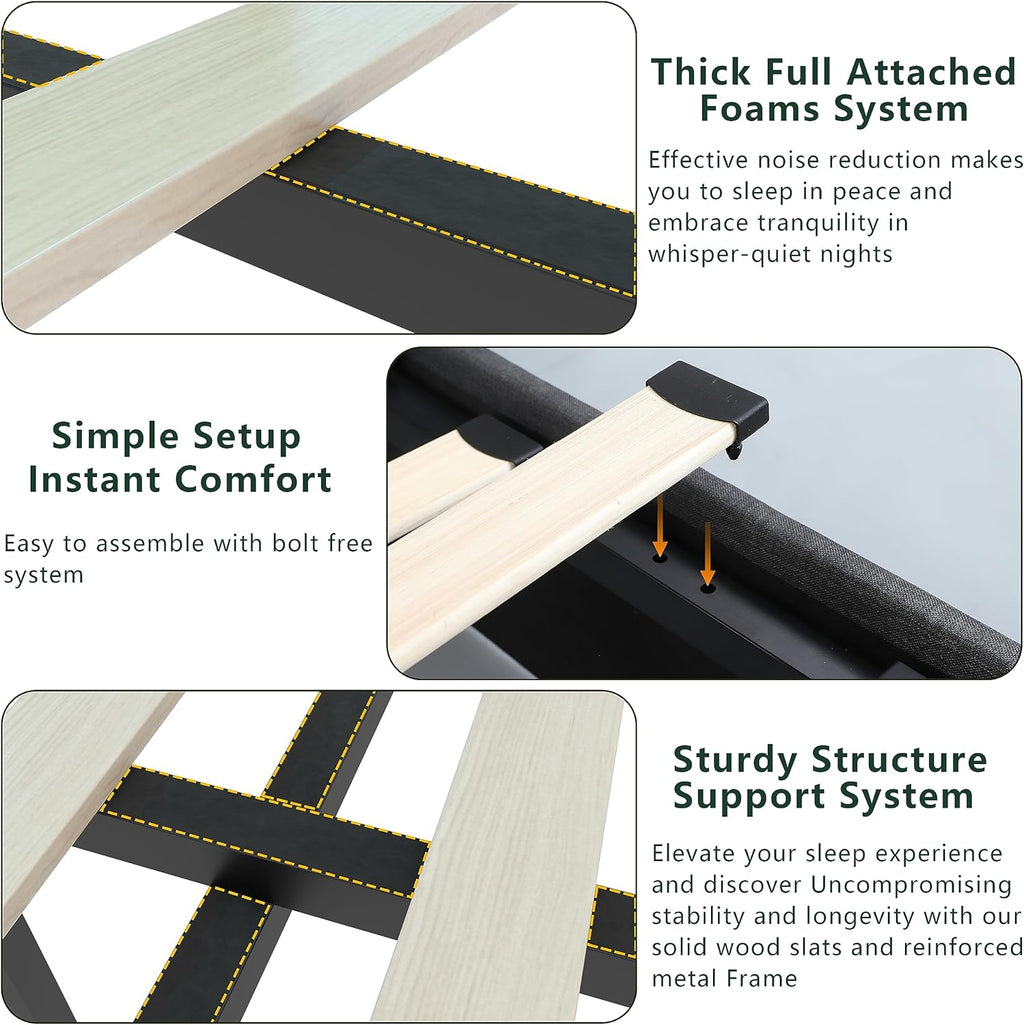 Thick Full Attached Foams System

Effective noise reduction makes you to sleep in peace and embrace tranquility in whisper-quiet nights

Simple Setup Instant Comfort

Easy to assemble with bolt free system

Sturdy Structure Support System

Elevate your sleep experience and discover Uncompromising stability and longevity with our solid wood slats and reinforced metal Frame