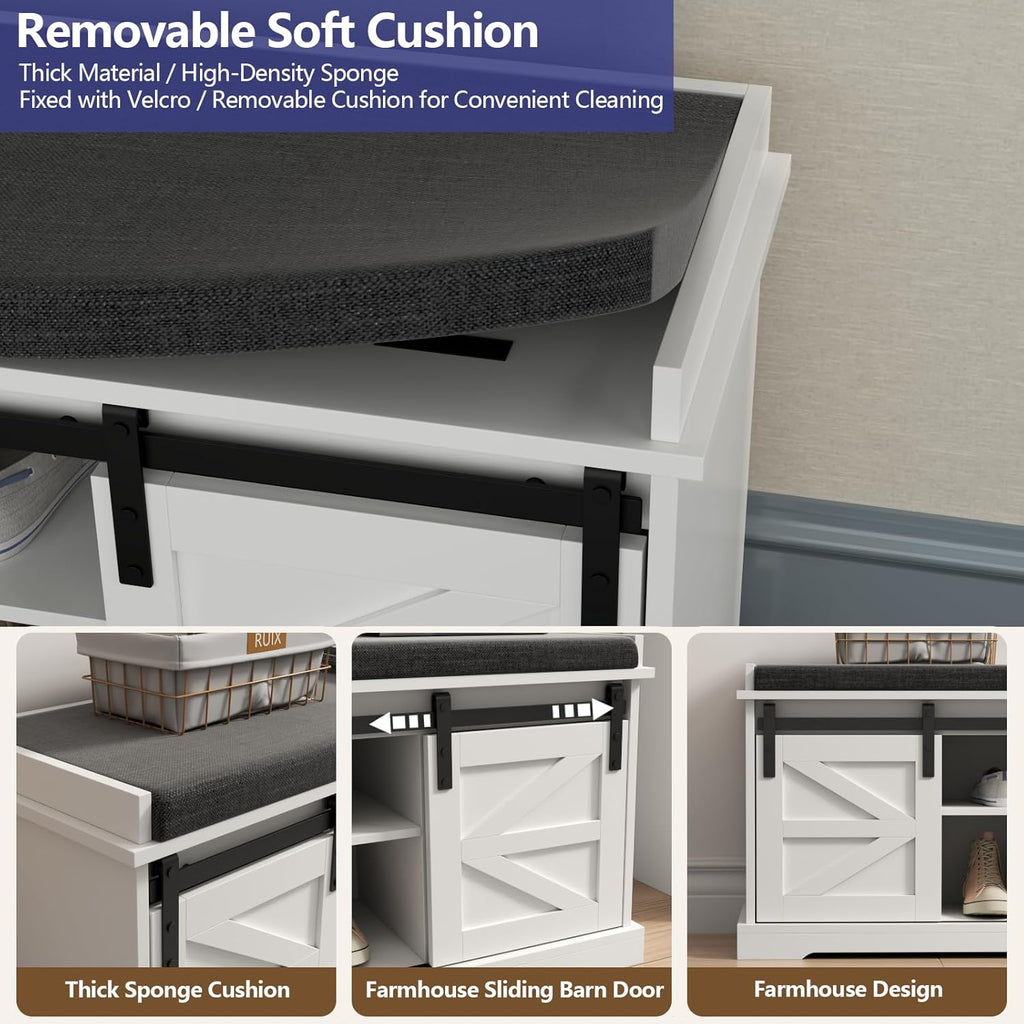 Removable Soft Cushion
Thick Material / High-Density Sponge
Fixed with Velcro / Removable Cushion for Convenient Cleaning

RUIX

Thick Sponge Cushion

Farmhouse Sliding Barn Door

Farmhouse Design