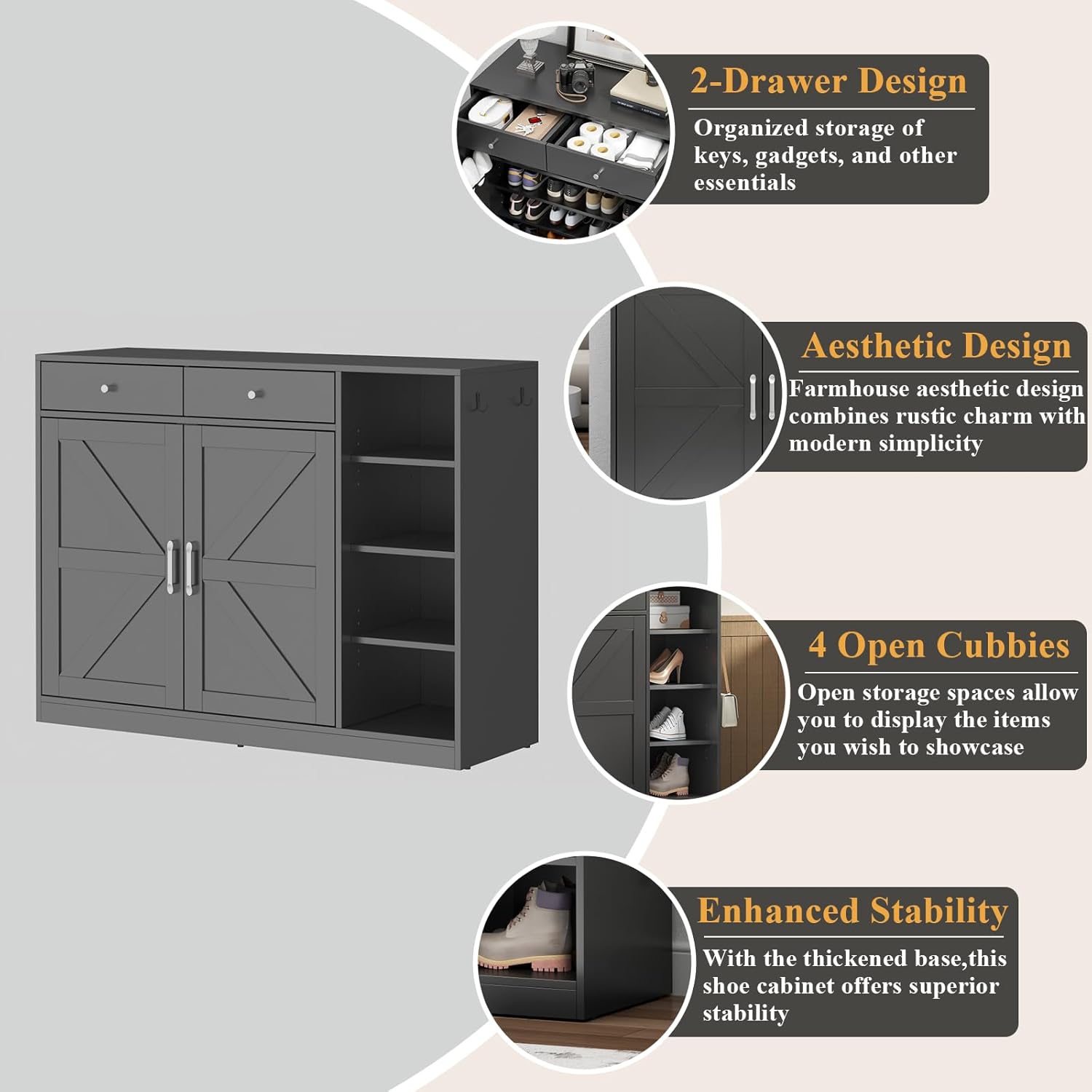 2-Drawer Design

Organized storage of keys, gadgets, and other essentials

Aesthetic Design

Farmhouse aesthetic design combines rustic charm with modern simplicity

4 Open Cubbies

Open storage spaces allow you to display the items you wish to showcase

Enhanced Stability

With the thickened base,this shoe cabinet offers superior stability