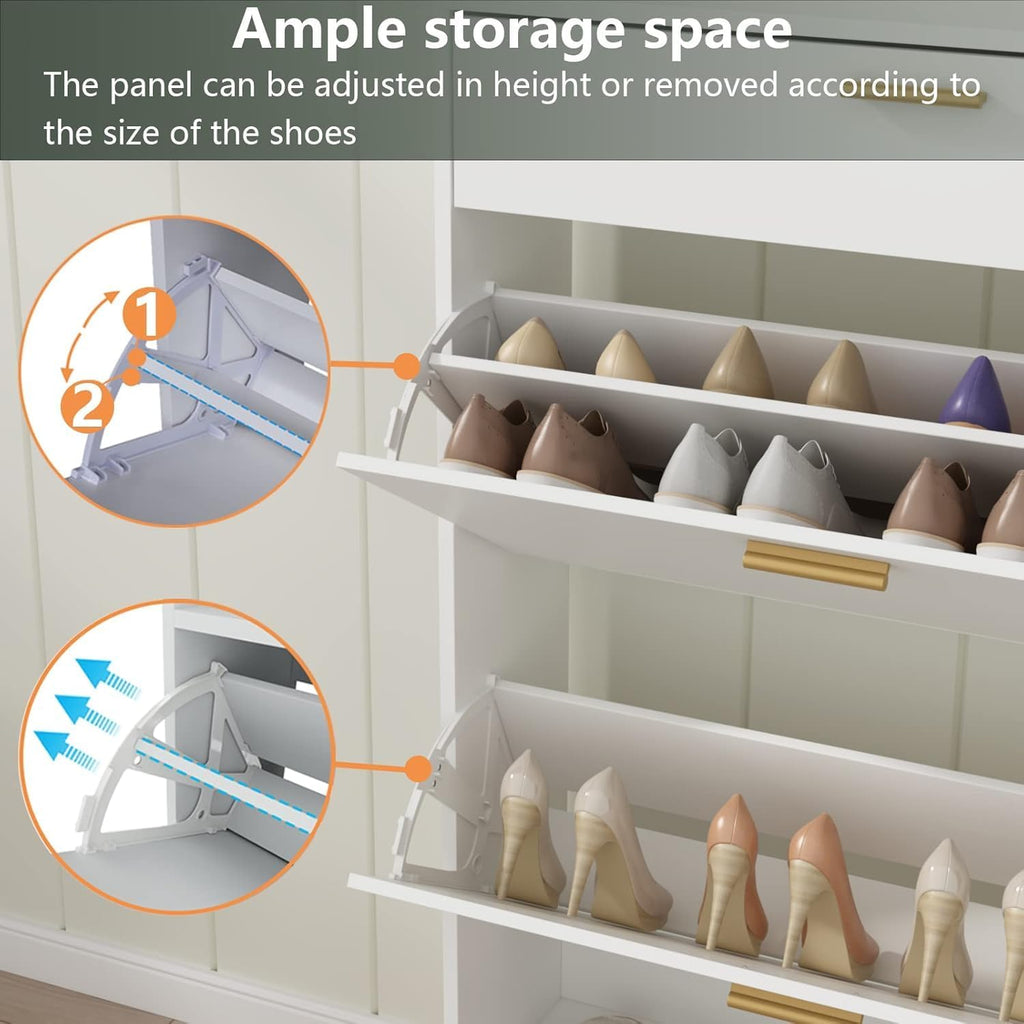 Ample storage space

The panel can be adjusted in height or removed according to the size of the shoes

1

2